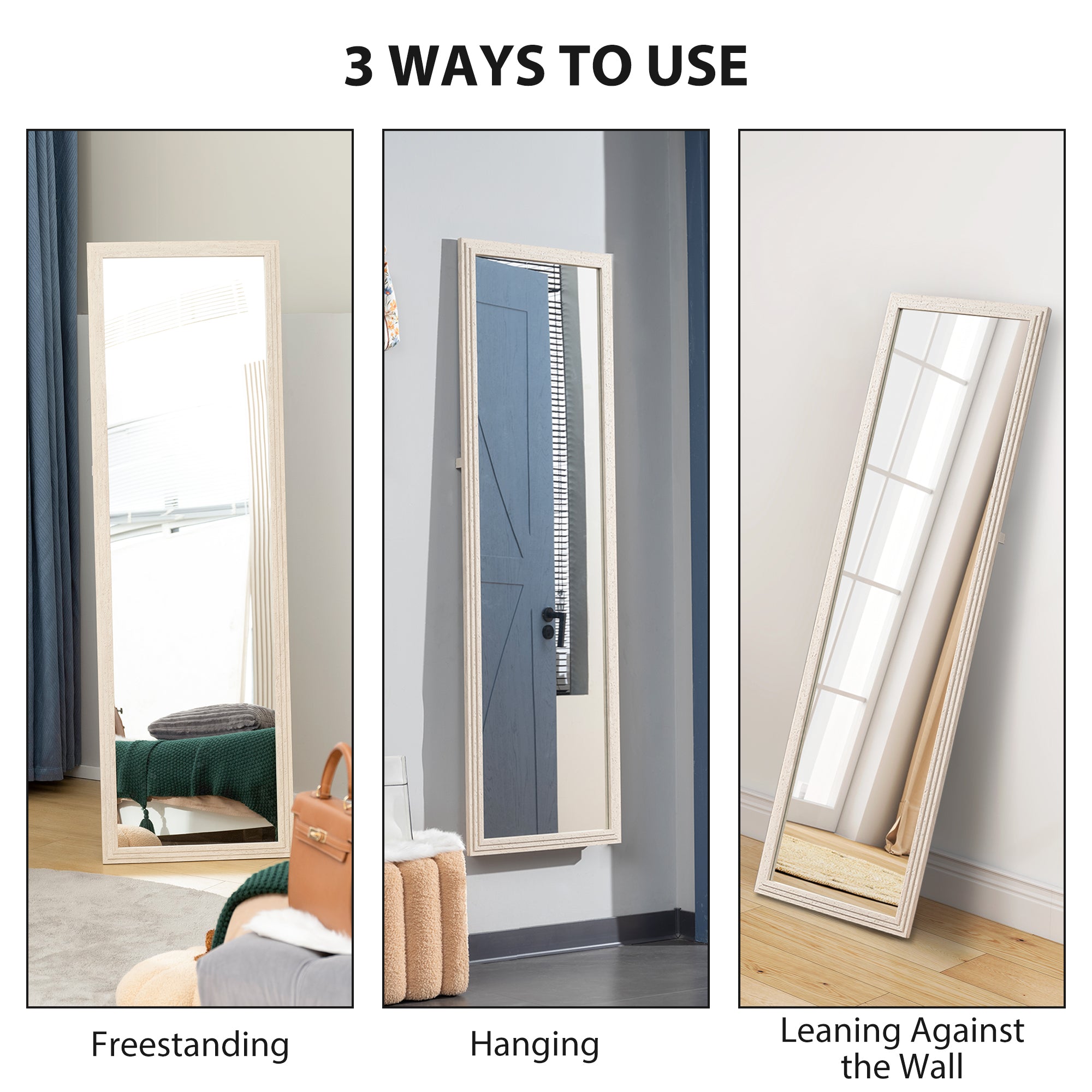 3 WAYS TO USE

Freestanding

Hanging

Leaning Against the Wall