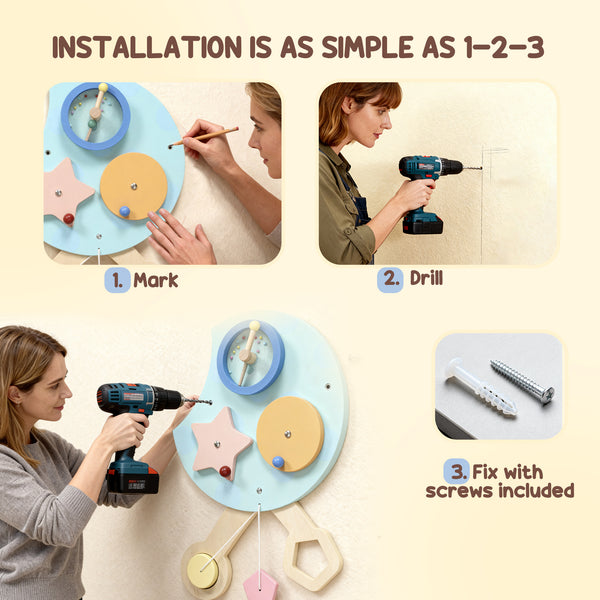 INSTALLATION IS AS SIMPLE AS 1-2-3

1. Mark

2. Drill

3. Fix with screws included