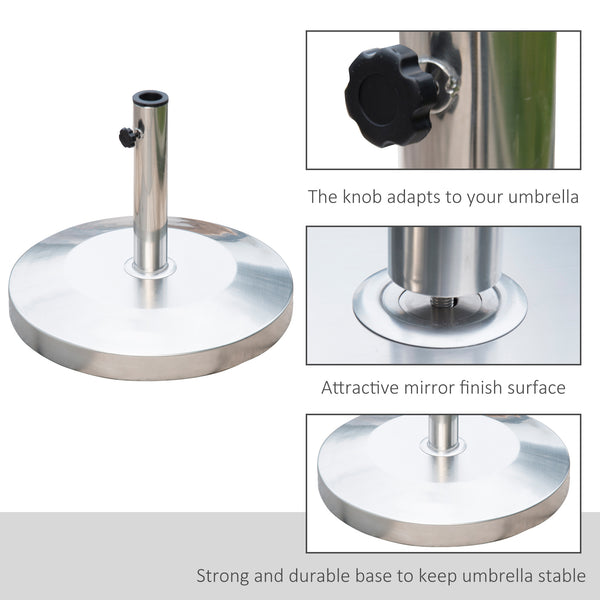 The knob adapts to your umbrella

Attractive mirror finish surface

Strong and durable base to keep umbrella stable