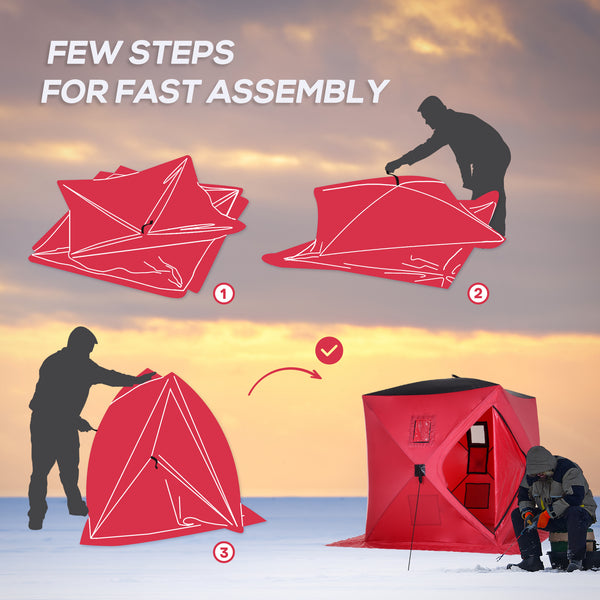 FEW STEPS
FOR FAST ASSEMBLY

1

2

3