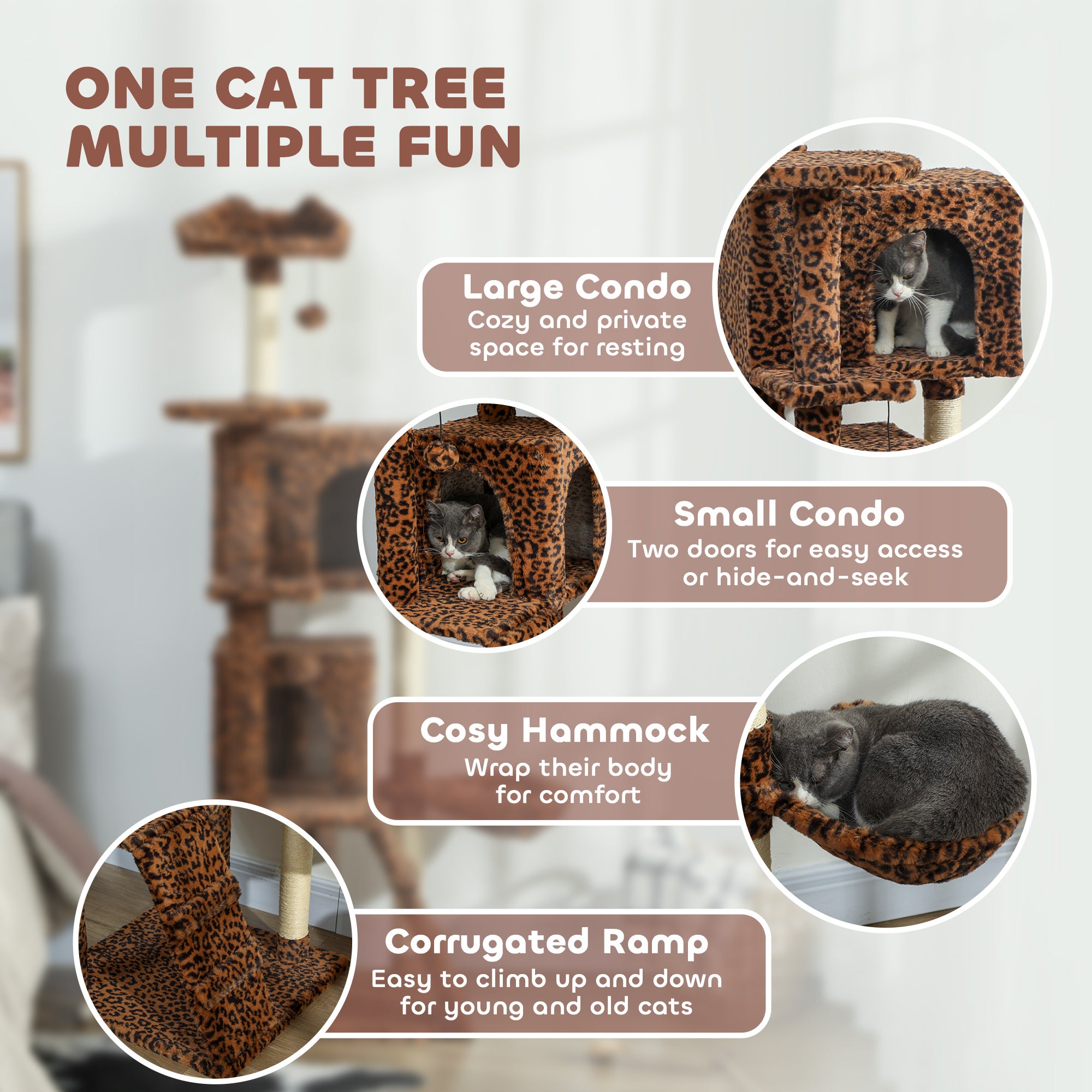 ONE CAT TREE
MULTIPLE FUN

Large Condo
Cozy and private space for resting

Small Condo
Two doors for easy access or hide-and-seek

Cosy Hammock
Wrap their body for comfort

Corrugated Ramp
Easy to climb up and down for young and old cats