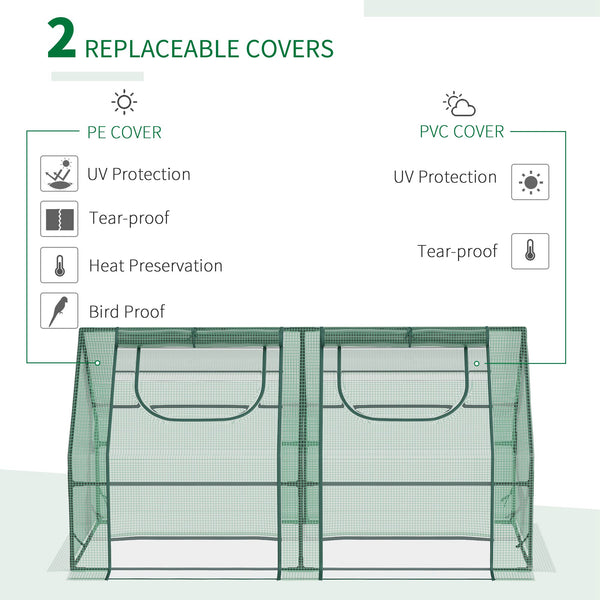 2 REPLACEABLE COVERS

PE COVER

UV Protection

Tear-proof

Heat Preservation

Bird Proof

PVC COVER

UV Protection

Tear-proof