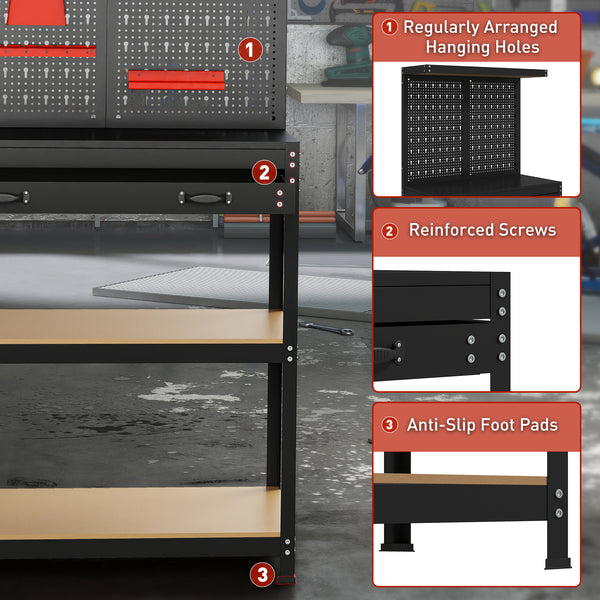 1

2

3

1 Regularly Arranged Hanging Holes

2 Reinforced Screws

3 Anti-Slip Foot Pads