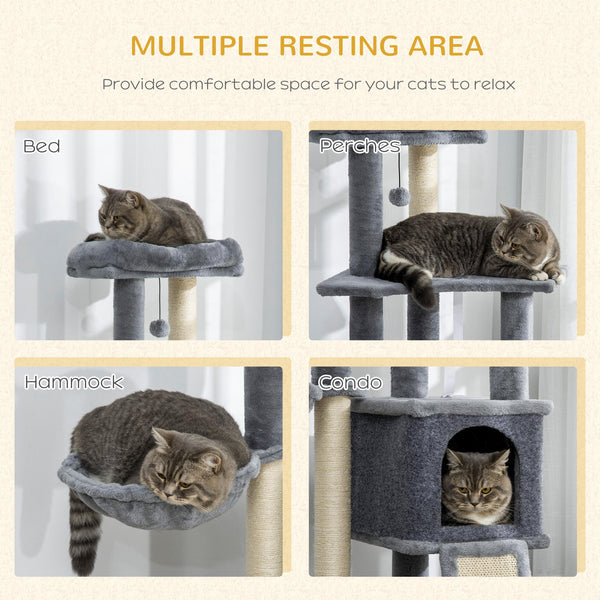 MULTIPLE RESTING AREA

Provide comfortable space for your cats to relax

Bed

Perches

Hammock

Condo